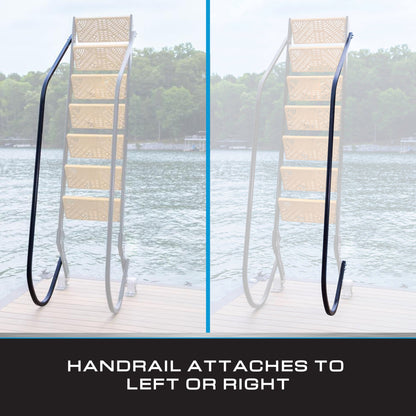 HANDRAIL ATTACHES TO LEFT OR RIGHT